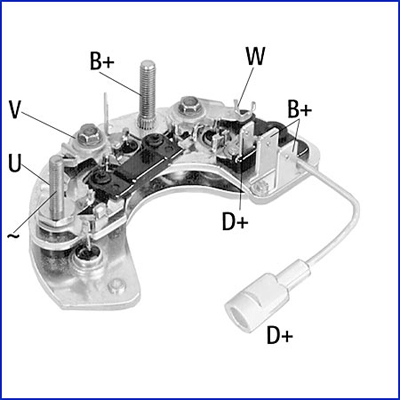 B+
W
V
B+
U
D+
~
D+