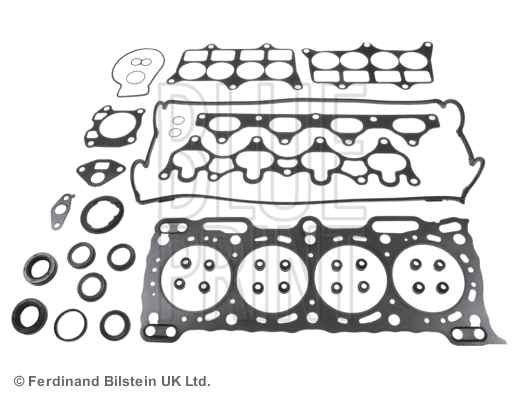 BLUE PRINT

© Ferdinand Bilstein UK Ltd.