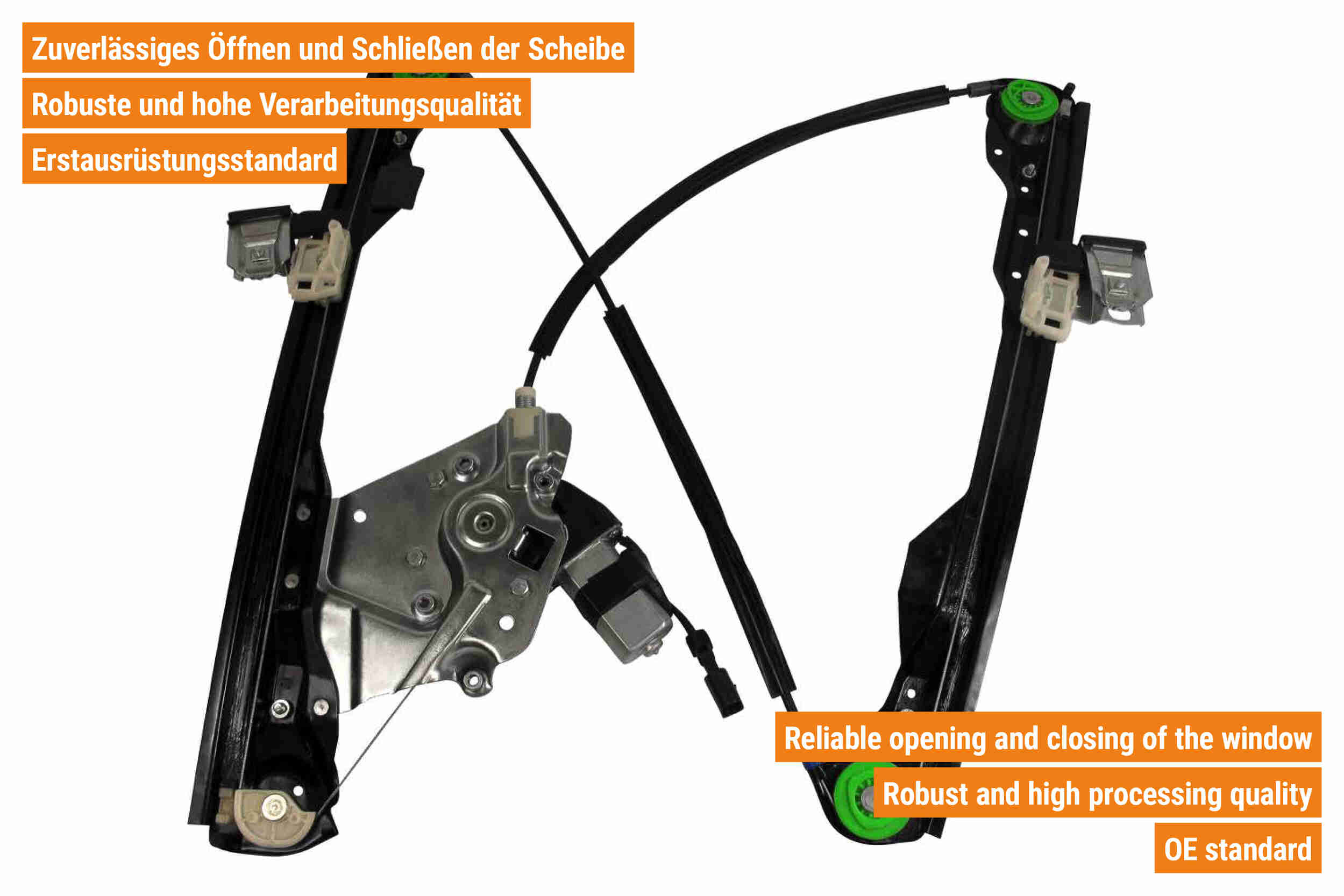 Zuverlässiges Öffnen und Schließen der Scheibe

Robuste und hohe Verarbeitungsqualität

Erstausrüstungsstandard

Reliable opening and closing of the window

Robust and high processing quality

OE standard